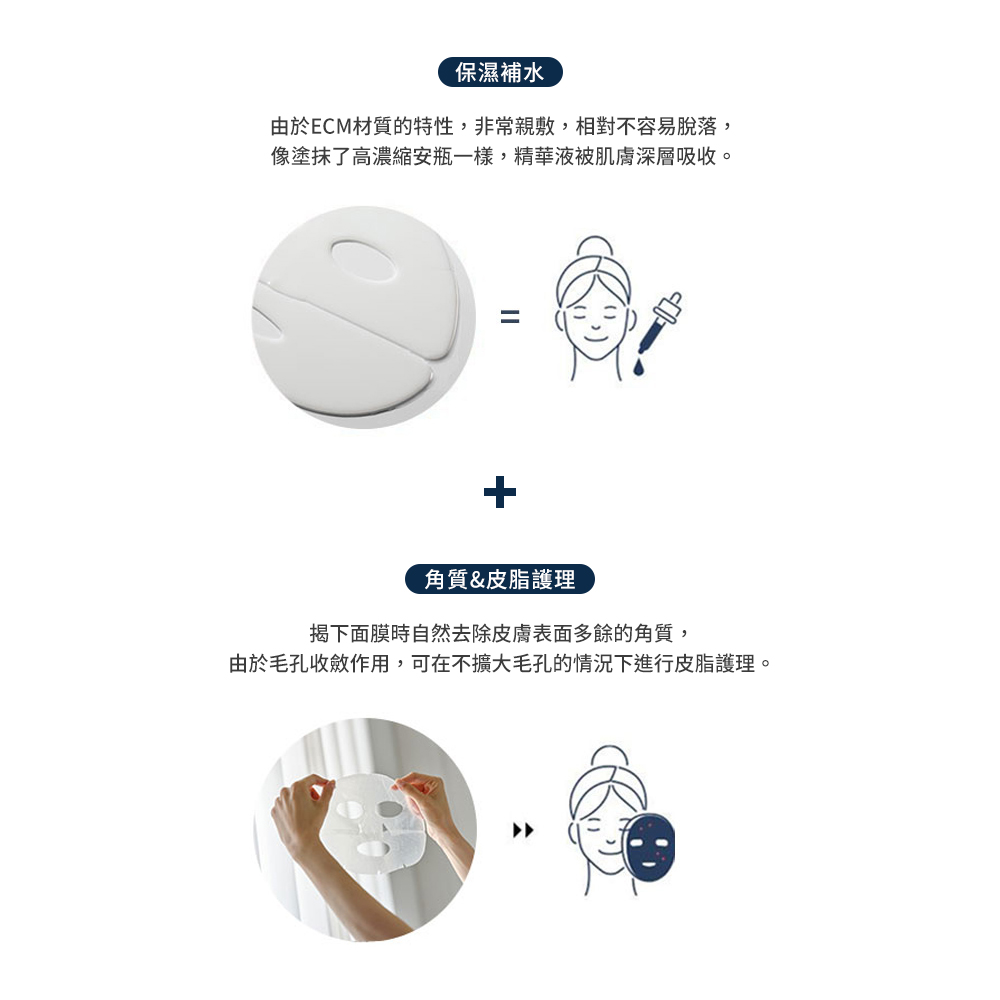 保濕補水

由於ECM材質的特性，非常親敷，相對不容易脫落，
像塗抹了高濃縮安瓶一樣，精華液被肌膚深層吸收。

=

+

角質&皮脂護理

揭下面膜時自然去除皮膚表面多餘的角質，
由於毛孔收斂作用，可在不擴大毛孔的情況下進行皮脂護理。